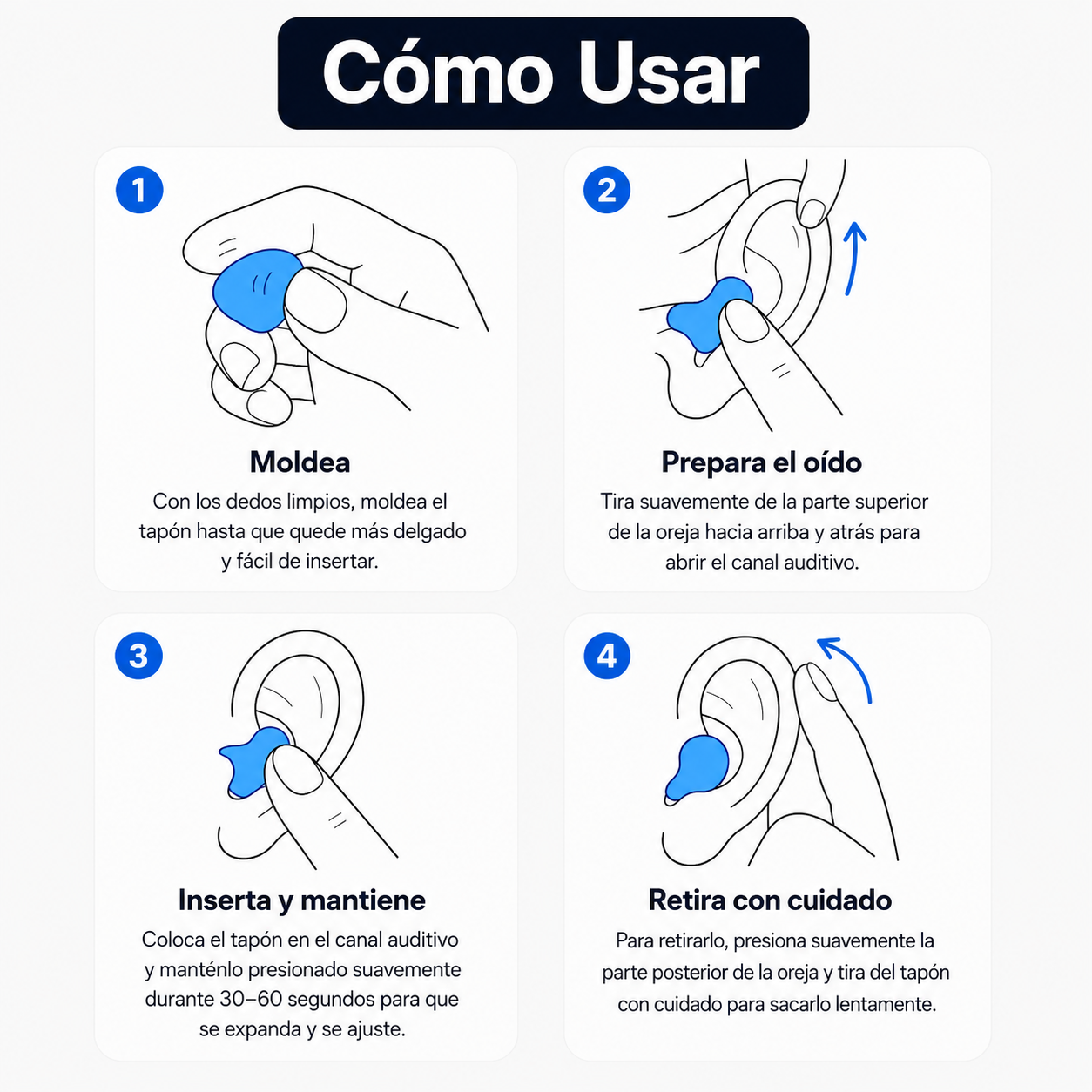 Cómo Usar

1

Moldea

Con los dedos limpios, moldea el tapón hasta que quede más delgado y fácil de insertar.

2

Prepara el oído

Tira suavemente de la parte superior de la oreja hacia arriba y atrás para abrir el canal auditivo.

3

Inserta y mantiene

Coloca el tapón en el canal auditivo y manténlo presionado suavemente durante 30–60 segundos para que se expanda y se ajuste.

4

Retira con cuidado

Para retirarlo, presiona suavemente la parte posterior de la oreja y tira del tapón con cuidado para sacarlo lentamente.